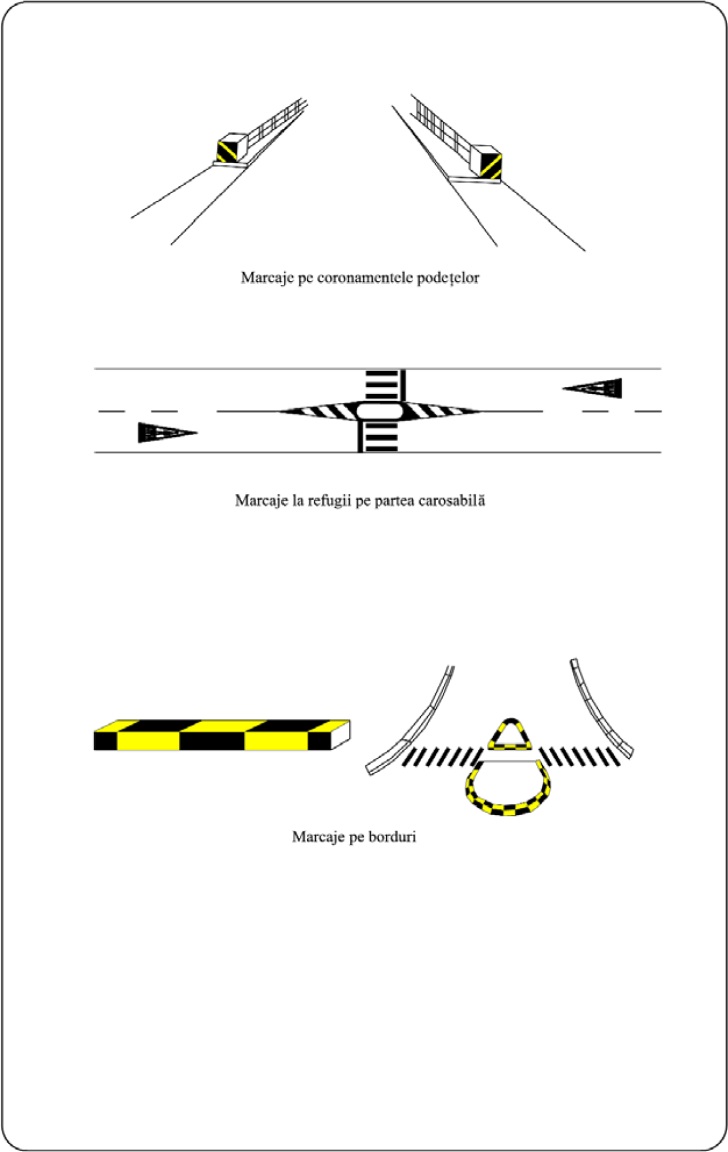 Marcaje pe coronamentele podețelor

Marcaje la refugii pe partea carosabilă

Marcaje pe borduri